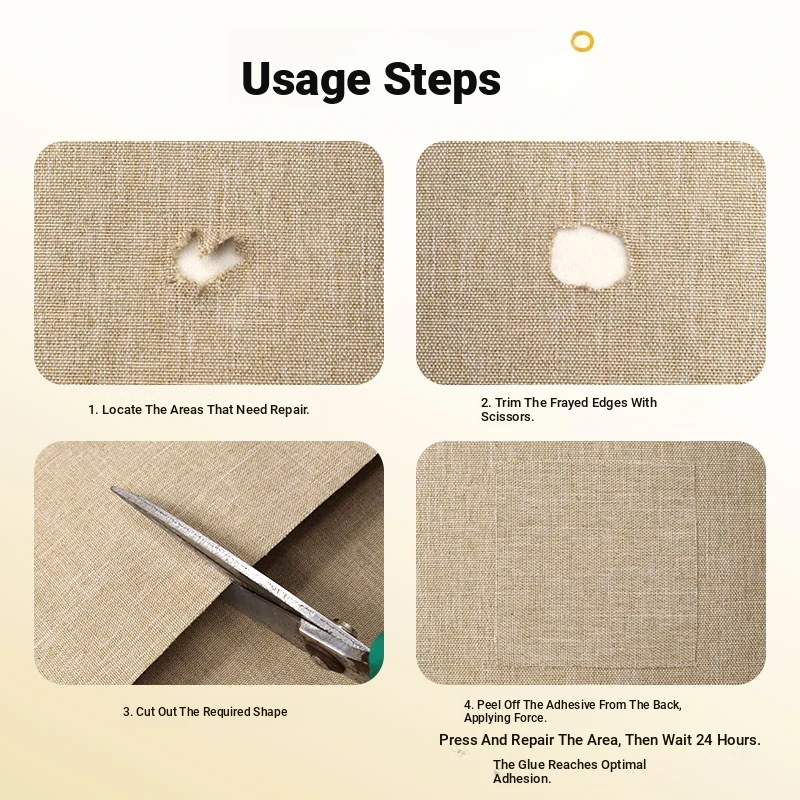 Usage Steps

1. Locate The Areas That Need Repair.

2. Trim The Frayed Edges With Scissors.

3. Cut Out The Required Shape

4. Peel Off The Adhesive From The Back, Applying Force.

Press And Repair The Area, Then Wait 24 Hours.

The Glue Reaches Optimal Adhesion.