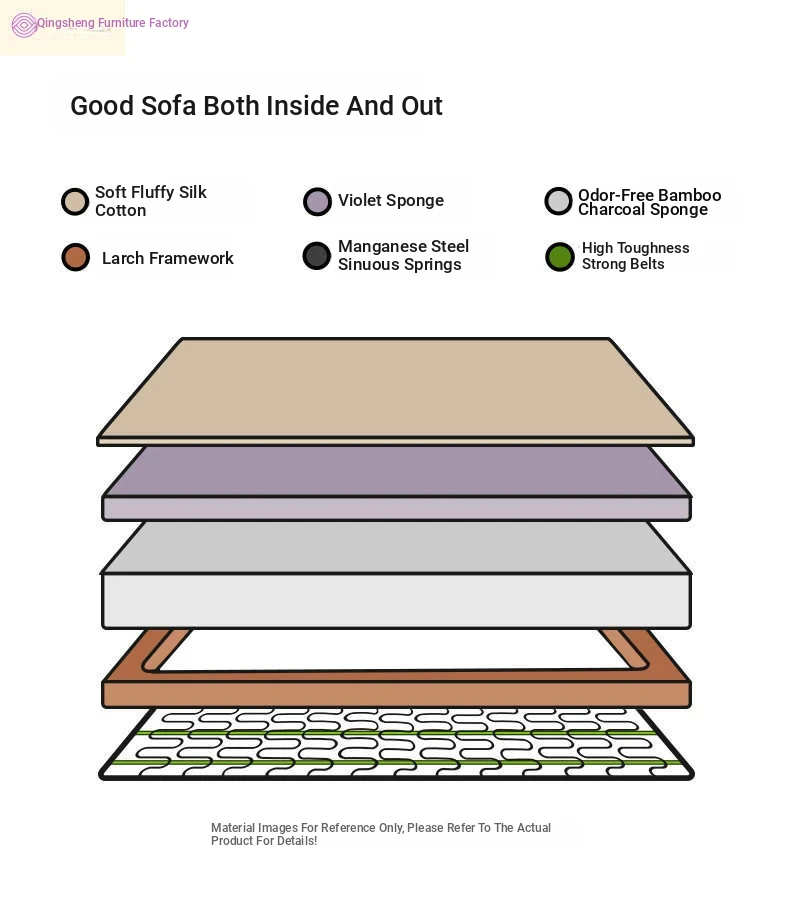 Qingsheng Furniture Factory

Good Sofa Both Inside And Out

Soft Fluffy Silk Cotton

Violet Sponge

Odor-Free Bamboo Charcoal Sponge

Larch Framework

Manganese Steel Sinuous Springs

High Toughness Strong Belts

Material Images For Reference Only, Please Refer To The Actual Product For Details!