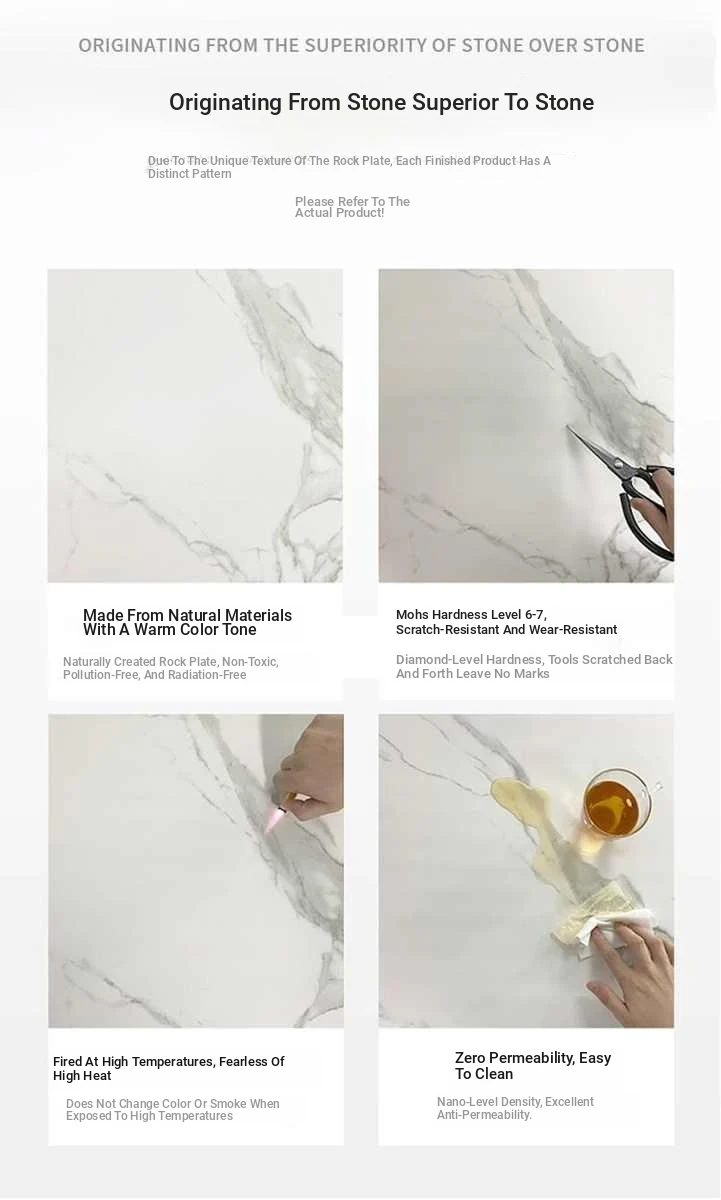 ORIGINATING FROM THE SUPERIORITY OF STONE OVER STONE

Originating From Stone Superior To Stone

Due To The Unique Texture Of The Rock Plate, Each Finished Product Has A Distinct Pattern

Please Refer To The Actual Product!

Made From Natural Materials With A Warm Color Tone

Naturally Created Rock Plate, Non-Toxic, Pollution-Free, And Radiation-Free

Mohs Hardness Level 6-7, Scratch-Resistant And Wear-Resistant

Diamond-Level Hardness, Tools Scratched Back And Forth Leave No Marks

Fired At High Temperatures, Fearless Of High Heat

Does Not Change Color Or Smoke When Exposed To High Temperatures

Zero Permeability, Easy To Clean

Nano-Level Density, Excellent Anti-Permeability.