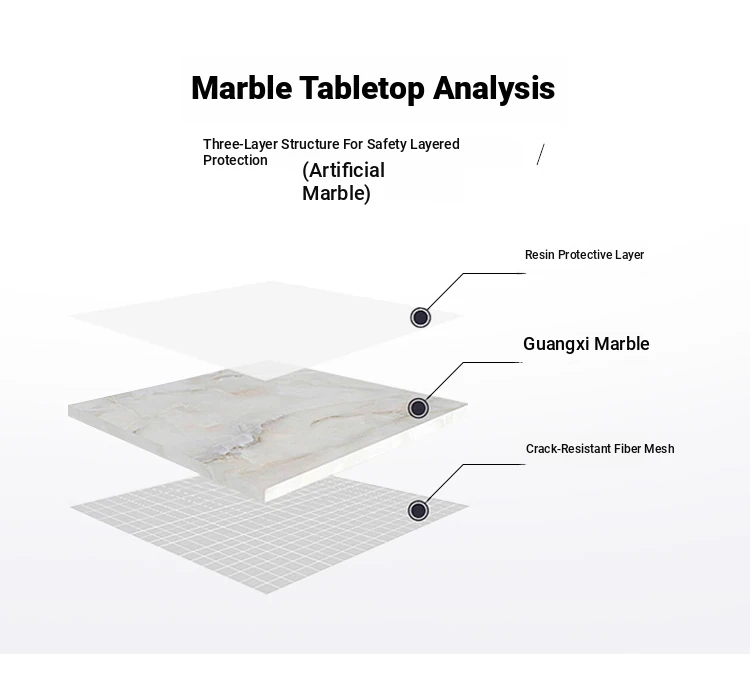 Marble Tabletop Analysis

Three-Layer Structure For Safety Layered Protection

(Artificial Marble)

/

Resin Protective Layer

Guangxi Marble

Crack-Resistant Fiber Mesh