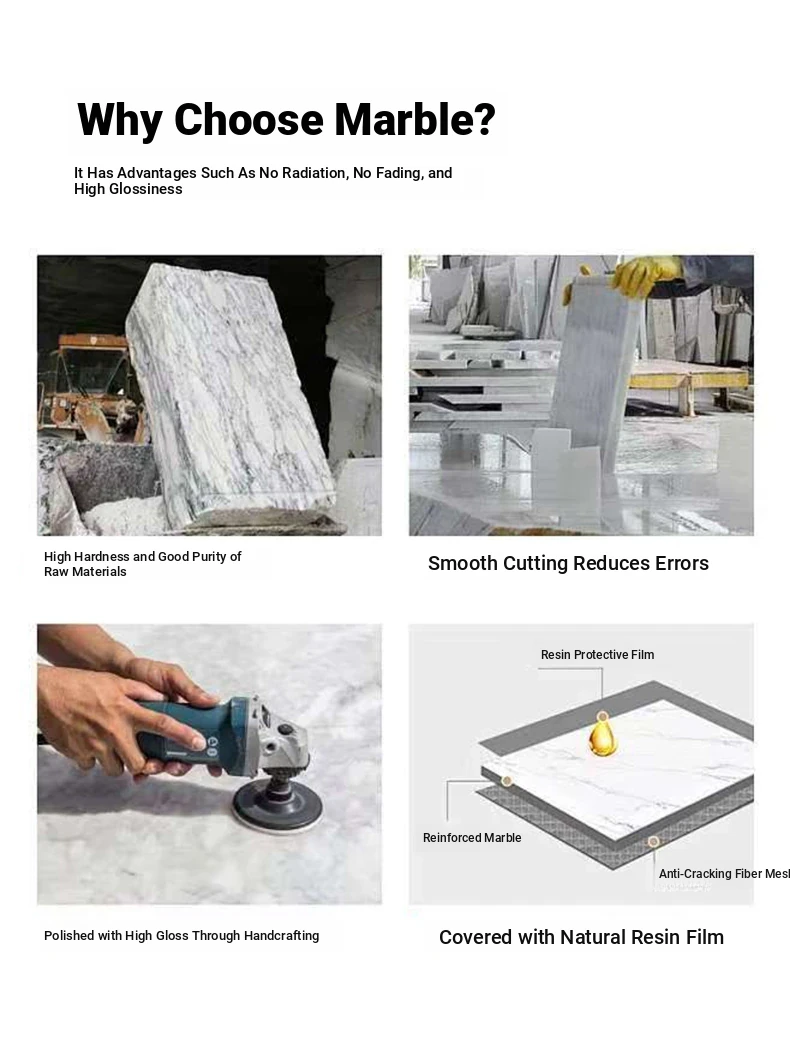 Why Choose Marble?

It Has Advantages Such As No Radiation, No Fading, and High Glossiness

High Hardness and Good Purity of Raw Materials

Smooth Cutting Reduces Errors

Resin Protective Film

Reinforced Marble

Anti-Cracking Fiber Mesh

Polished with High Gloss Through Handcrafting

Covered with Natural Resin Film