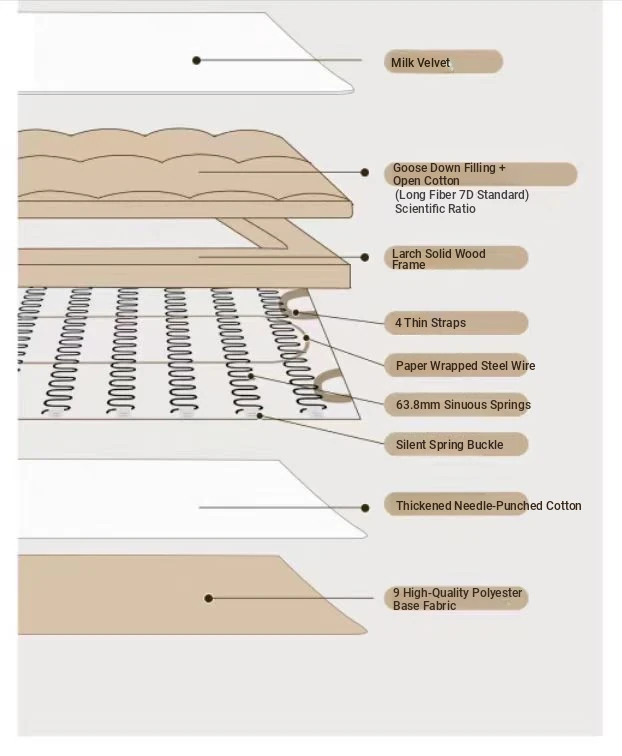 Milk Velvet

Goose Down Filling + Open Cotton
(Long Fiber 7D Standard)
Scientific Ratio

Larch Solid Wood Frame

4 Thin Straps

Paper Wrapped Steel Wire

63.8mm Sinuous Springs

Silent Spring Buckle

Thickened Needle-Punched Cotton

9 High-Quality Polyester Base Fabric