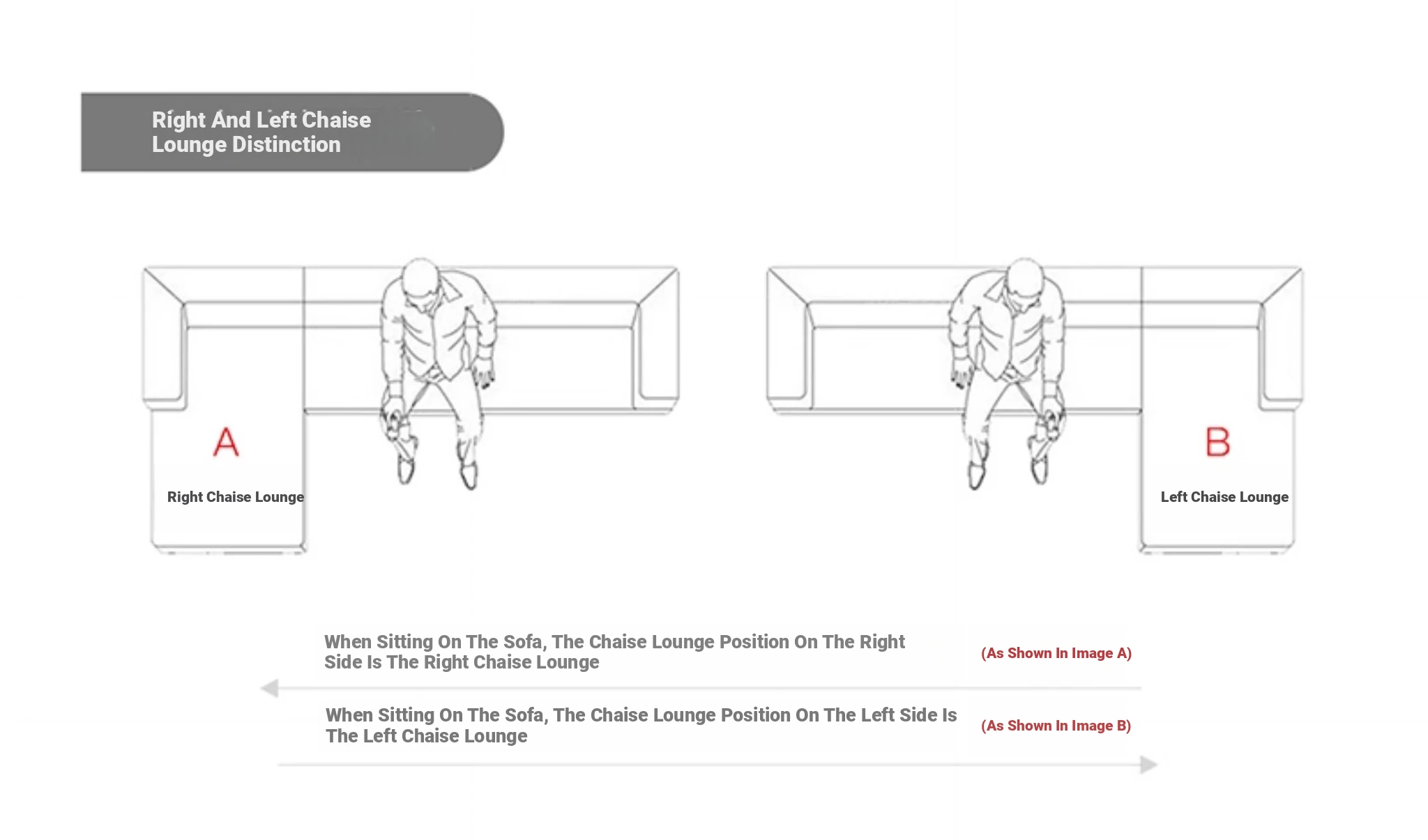 Right And Left Chaise Lounge Distinction

A

Right Chaise Lounge

B

Left Chaise Lounge

When Sitting On The Sofa, The Chaise Lounge Position On The Right Side Is The Right Chaise Lounge

(As Shown In Image A)

When Sitting On The Sofa, The Chaise Lounge Position On The Left Side Is The Left Chaise Lounge

(As Shown In Image B)