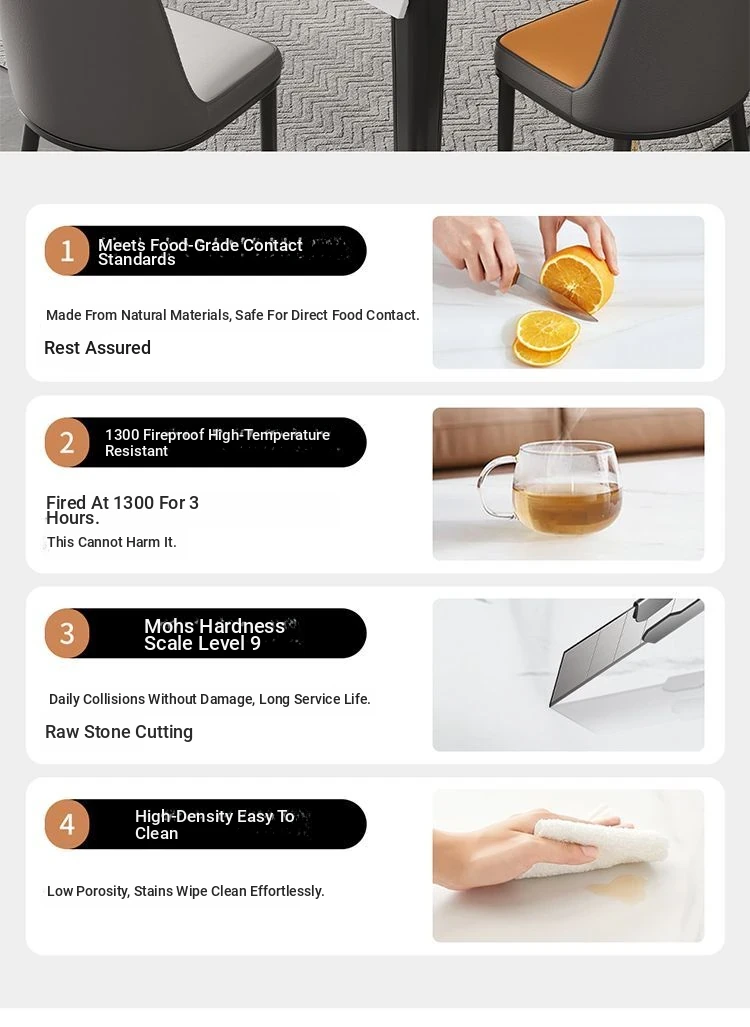 1 Meets Food-Grade Contact Standards

Made From Natural Materials, Safe For Direct Food Contact.

Rest Assured

2 1300 Fireproof High-Temperature Resistant

Fired At 1300 For 3 Hours.

This Cannot Harm It.

3 Mohs Hardness Scale Level 9

Daily Collisions Without Damage, Long Service Life.

Raw Stone Cutting

4 High-Density Easy To Clean

Low Porosity, Stains Wipe Clean Effortlessly.