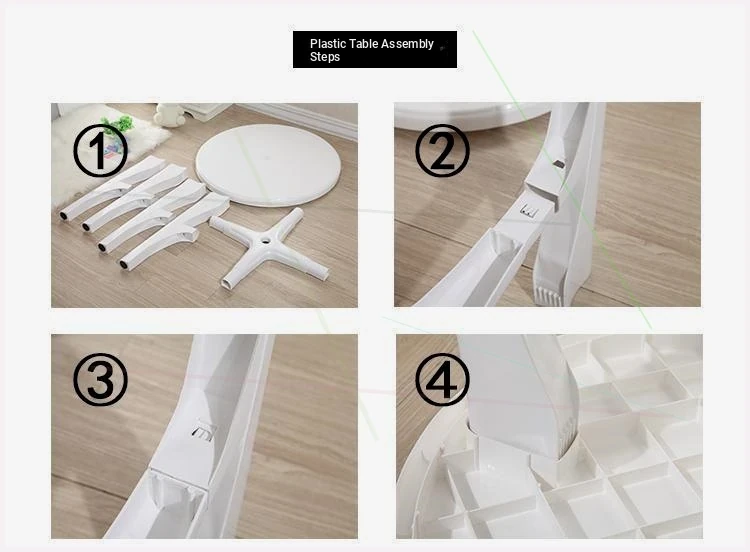 Plastic Table Assembly Steps

①

②

③

④