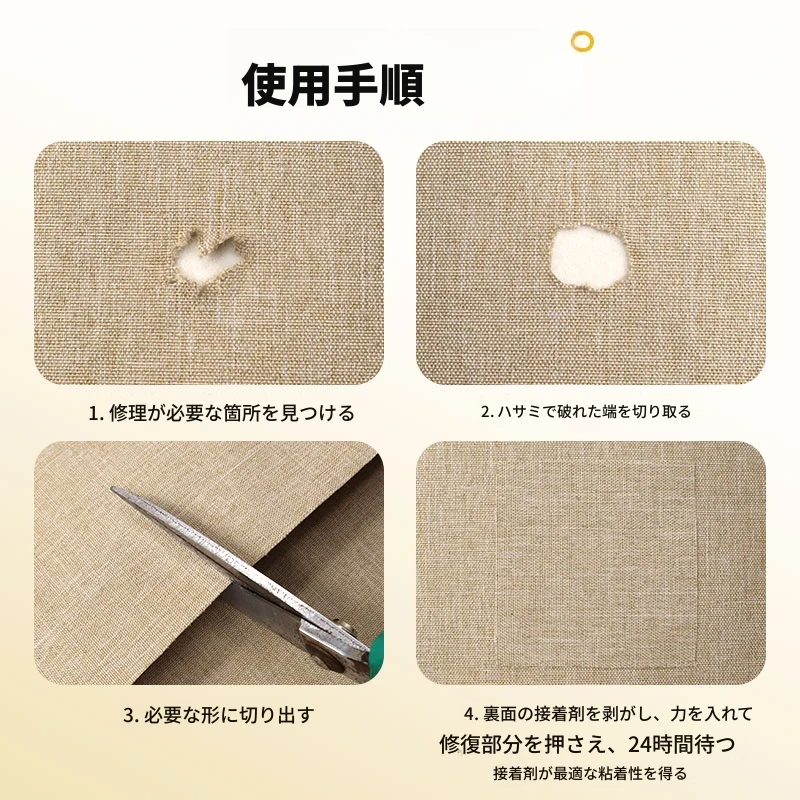 使用手順

1. 修理が必要な箇所を見つける

2. ハサミで破れた端を切り取る

3. 必要な形に切り出す

4. 裏面の接着剤を剥がし、力を入れて修復部分を押さえ、24時間待つ
接着剤が最適な粘着性を得る