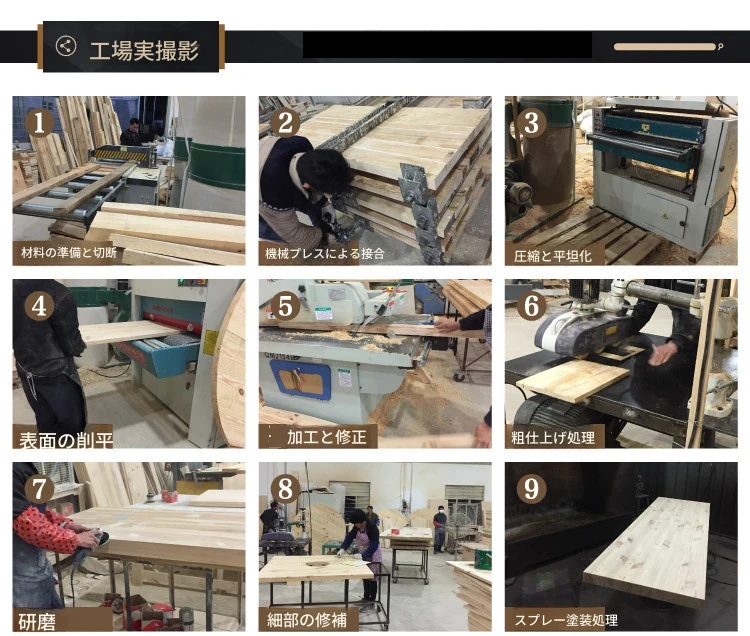 工場実撮影

1
材料の準備と切断

2
機械プレスによる接合

3
圧縮と平坦化

4
表面の削平

5
加工と修正

6
粗仕上げ処理

7
研磨

8
細部の修補

9
スプレー塗装処理