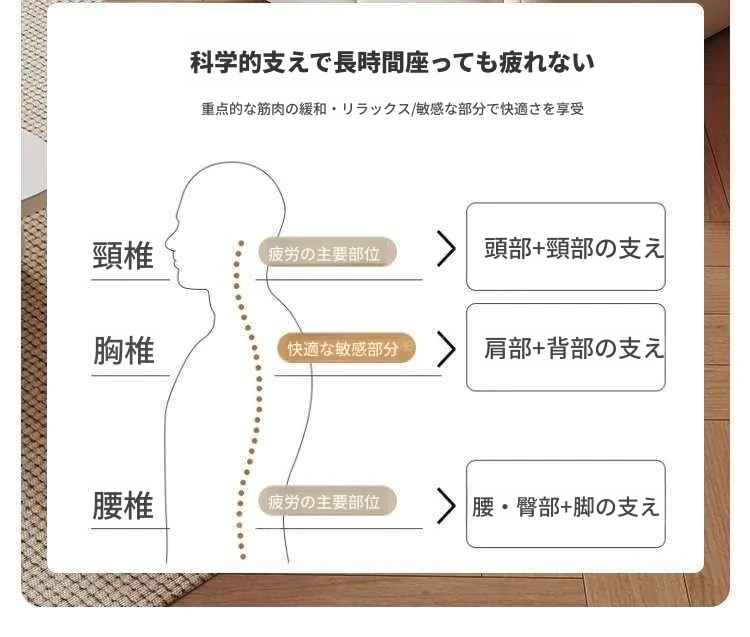 科学的支えで長時間座っても疲れない

重点的な筋肉の緩和・リラックス/敏感な部分で快適さを享受

頸椎

疲労の主要部位

頭部+頸部の支え

胸椎

快適な敏感部分

肩部+背部の支え

腰椎

疲労の主要部位

腰・臀部+脚の支え