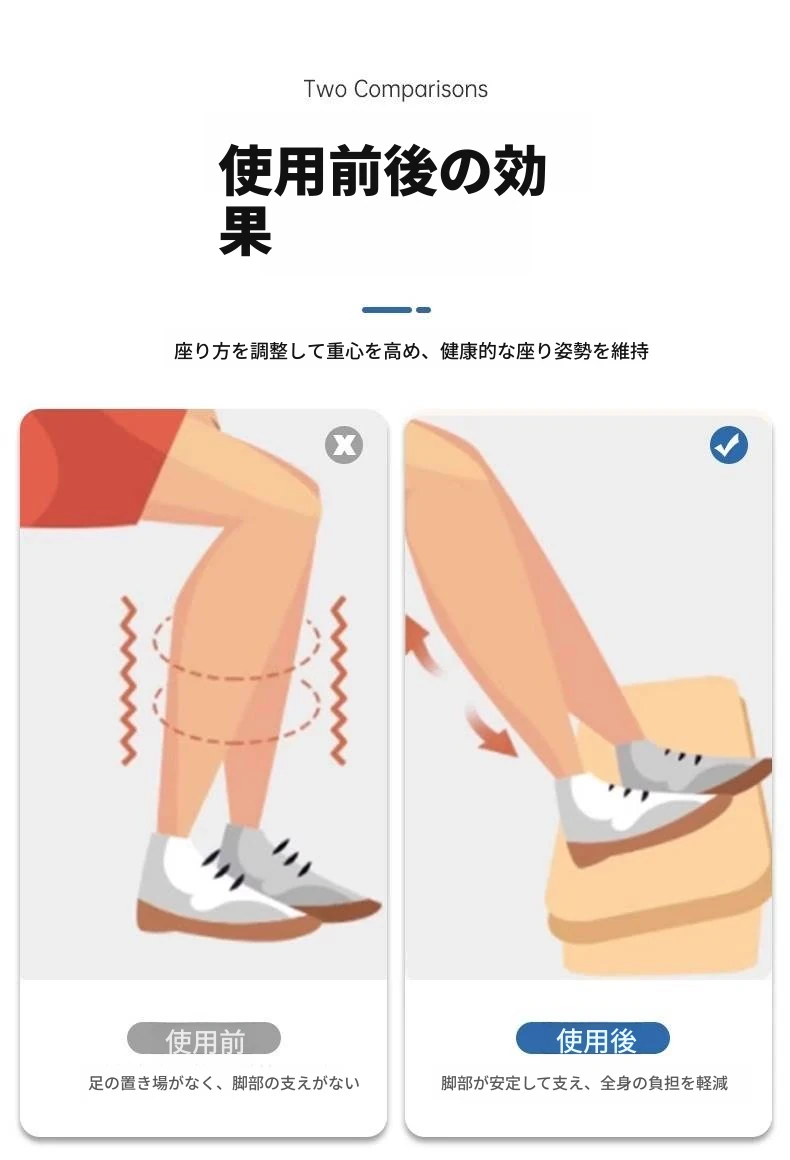 Two Comparisons

使用前後の効果

座り方を調整して重心を高め、健康的な座り姿勢を維持

使用前

足の置き場がなく、脚部の支えがない

使用後

脚部が安定して支え、全身の負担を軽減