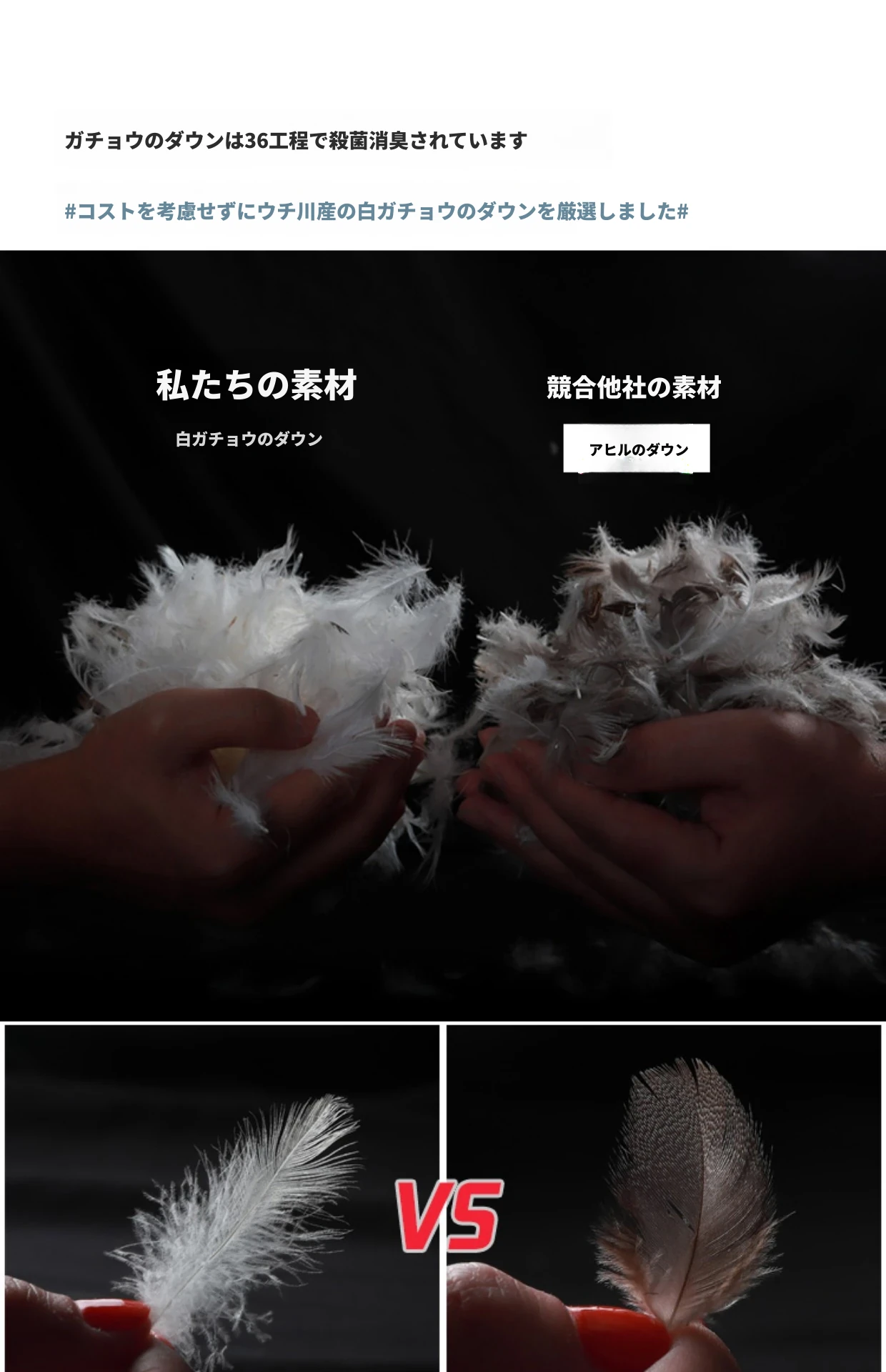 ガチョウのダウンは36工程で殺菌消臭されています

#コストを考慮せずにウチ川産の白ガチョウのダウンを厳選しました#

私たちの素材

白ガチョウのダウン

競合他社の素材

アヒルのダウン

VS