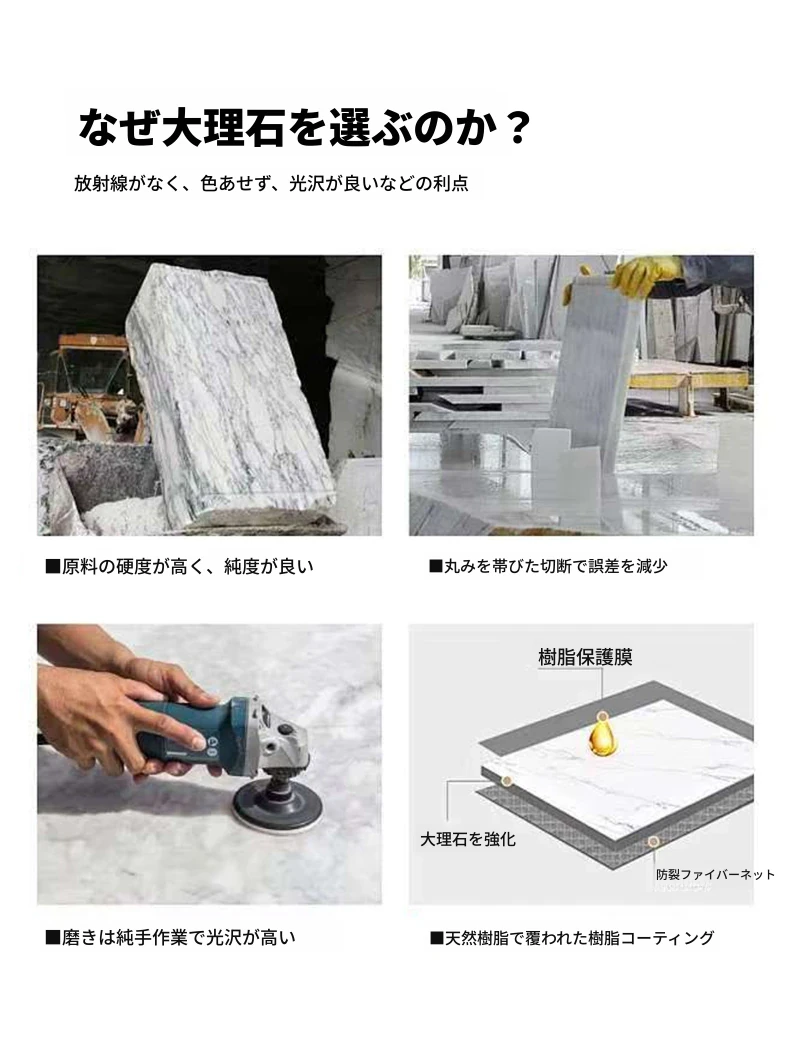 なぜ大理石を選ぶのか？

放射線がなく、色あせず、光沢が良いなどの利点

■原料の硬度が高く、純度が良い

■丸みを帯びた切断で誤差を減少

樹脂保護膜

大理石を強化

防裂ファイバーネット

■磨きは純手作業で光沢が高い

■天然樹脂で覆われた樹脂コーティング