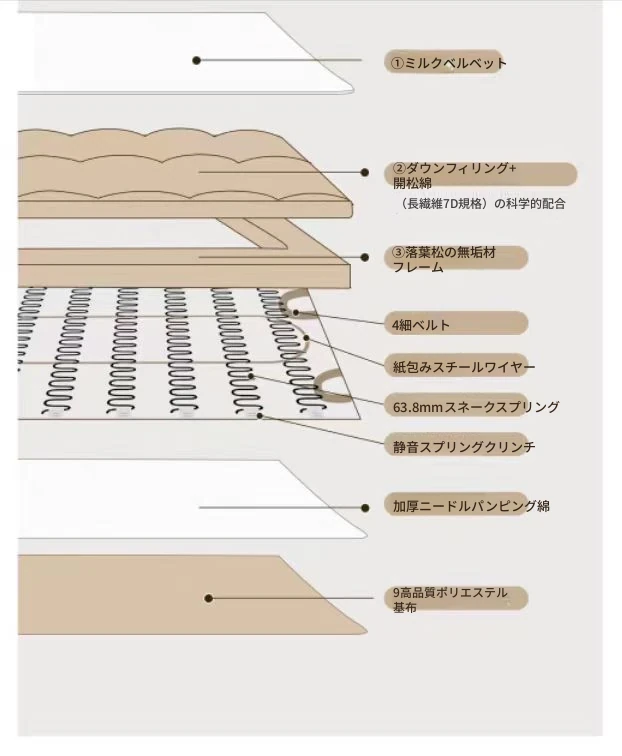 ①ミルクベルベット

②ダウンフィリング+ 開松綿
（長繊維7D規格）の科学的配合

③落葉松の無垢材 フレーム

4細ベルト

紙包みスチールワイヤー

63.8mmスネークスプリング

静音スプリングクリンチ

加厚ニードルパンピング綿

9高品質ポリエステル 基布