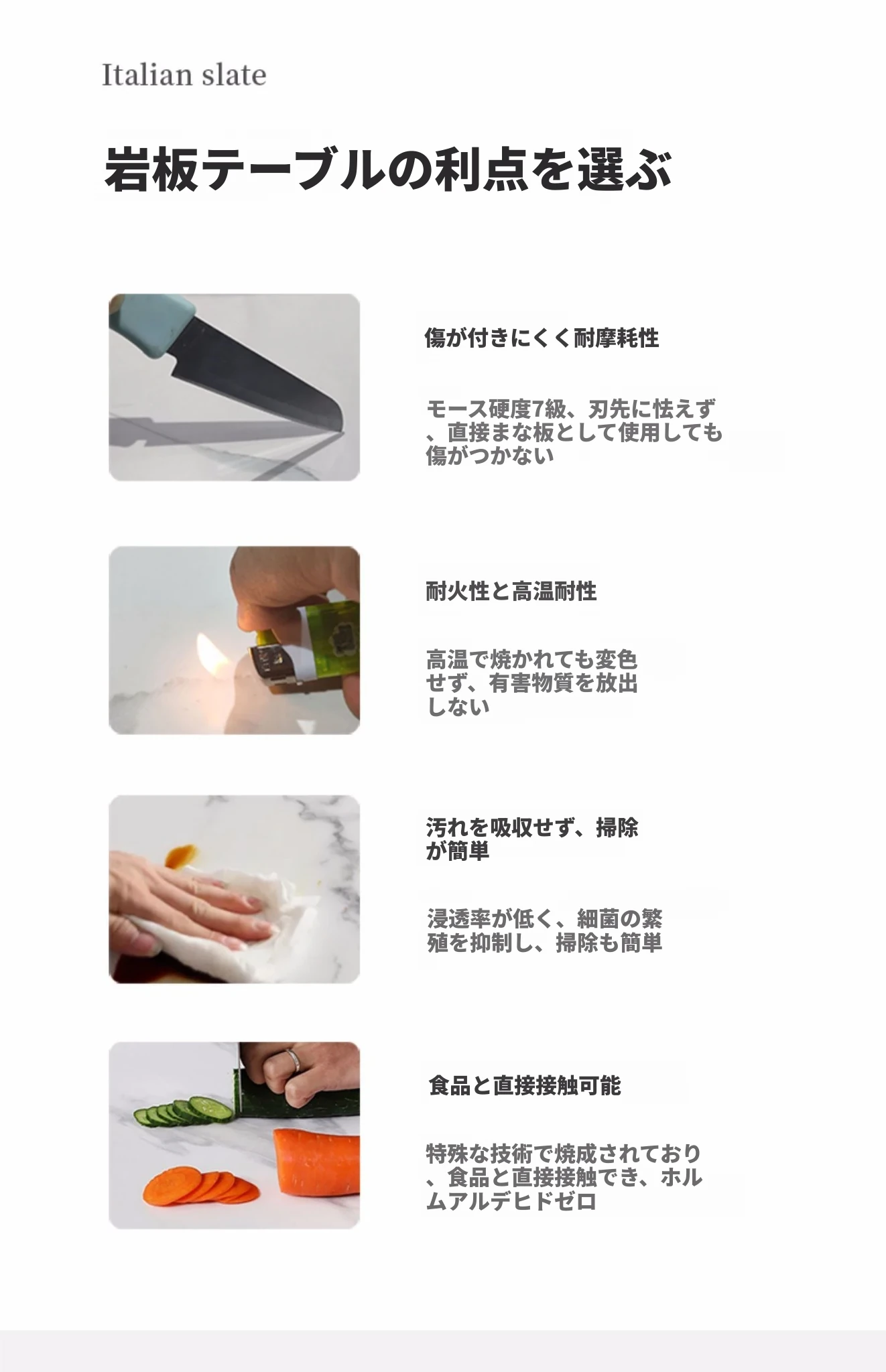 Italian slate

岩板テーブルの利点を選ぶ

傷が付きにくく耐摩耗性

モース硬度7級、刃先に怯えず、直接まな板として使用しても傷がつかない

耐火性と高温耐性

高温で焼かれても変色せず、有害物質を放出しない

汚れを吸収せず、掃除が簡単

浸透率が低く、細菌の繁殖を抑制し、掃除も簡単

食品と直接接触可能

特殊な技術で焼成されており、食品と直接接触でき、ホルムアルデヒドゼロ