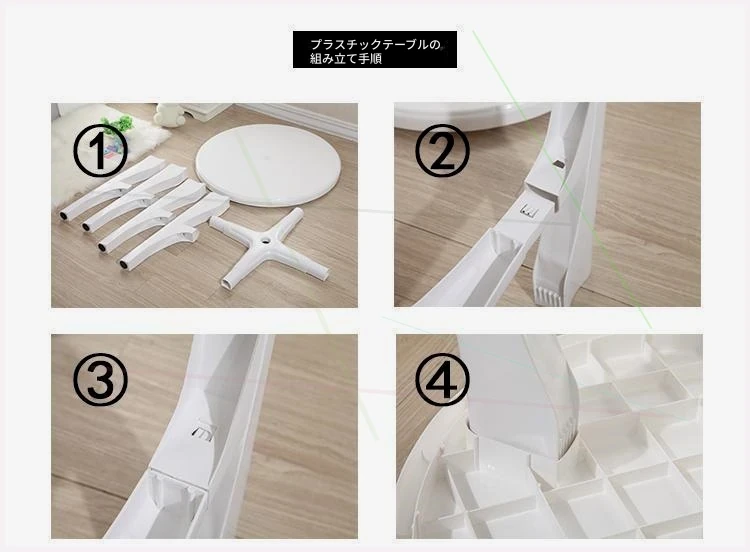 プラスチックテーブルの
組み立て手順

①

②

③

④